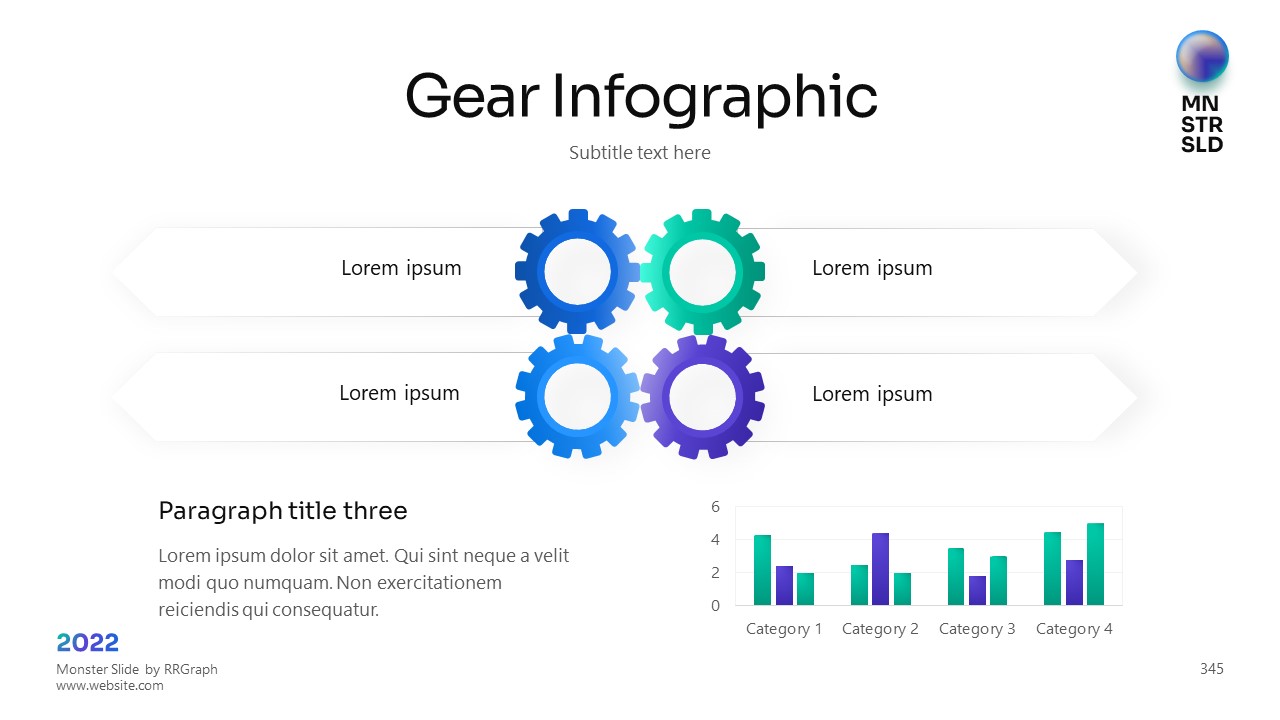 Gear Infographic

Subtitle text here

MN
STR
SLD

Lorem ipsum

Lorem ipsum

Lorem ipsum

Lorem ipsum

Paragraph title three

Lorem ipsum dolor sit amet. Qui sint neque a velit modi quo numquam. Non exercitationem reiciendis qui consequatur.

6
4
2
0

Category 1 Category 2 Category 3 Category 4

2022

Monster Slide by RRGraph
www.website.com

345